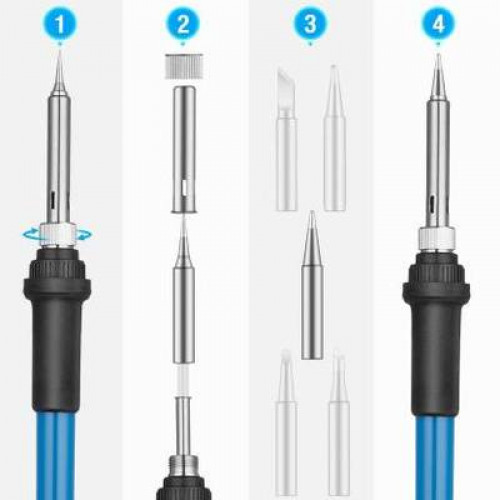 1

2

3

4